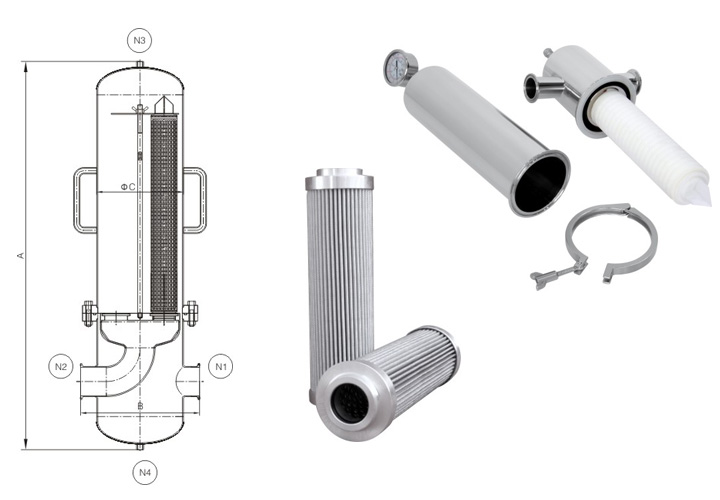 N3

ΦC

A

N2

N1

B

N4